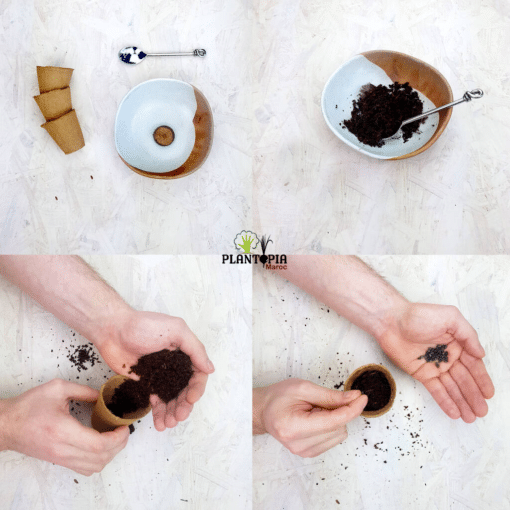 PLANTOPIA
Maroc